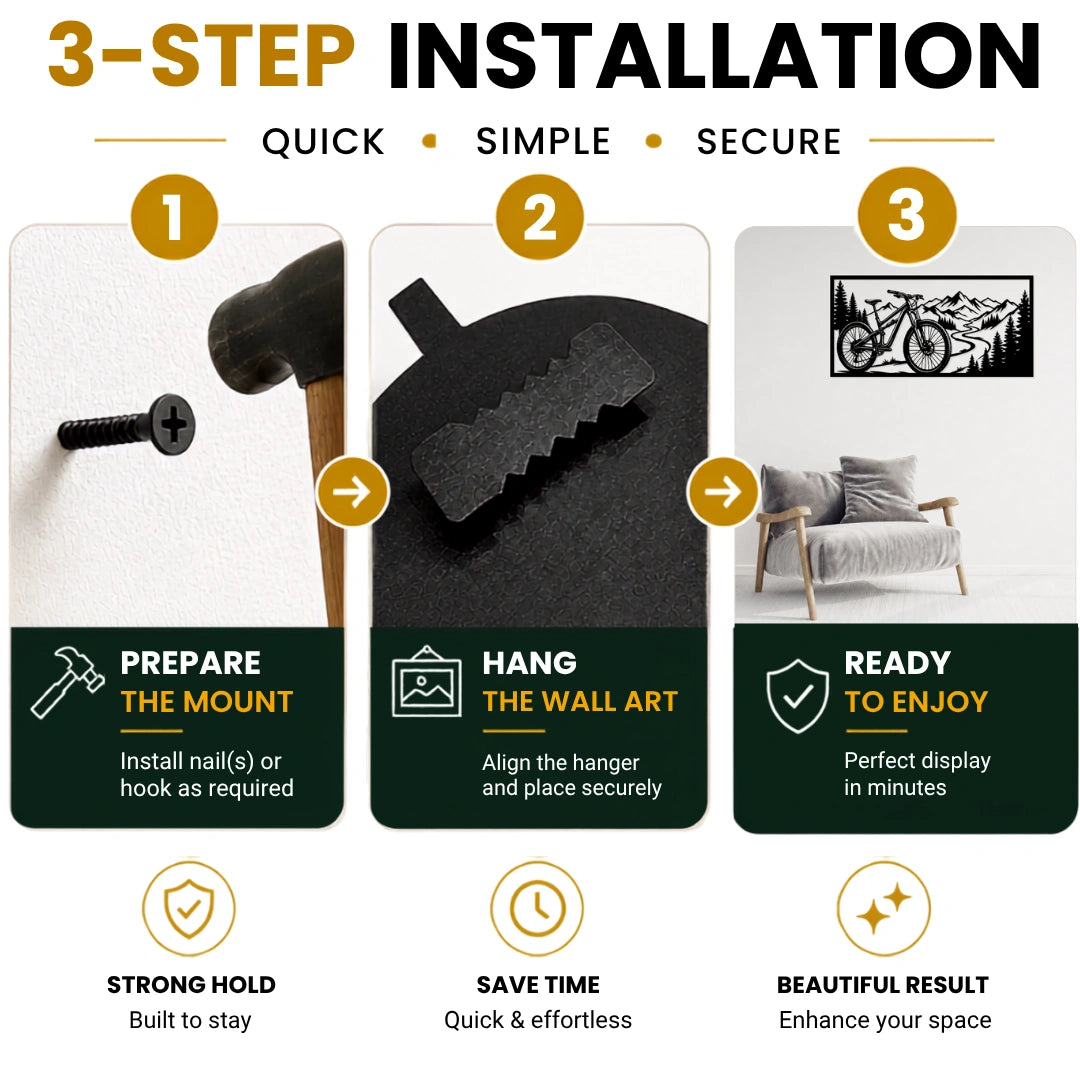 3-STEP INSTALLATION

QUICK • SIMPLE • SECURE

1

PREPARE
THE MOUNT

Install nail(s) or hook as required

2

HANG
THE WALL ART

Align the hanger and place securely

3

READY
TO ENJOY

Perfect display in minutes

STRONG HOLD
Built to stay

SAVE TIME
Quick & effortless

BEAUTIFUL RESULT
Enhance your space