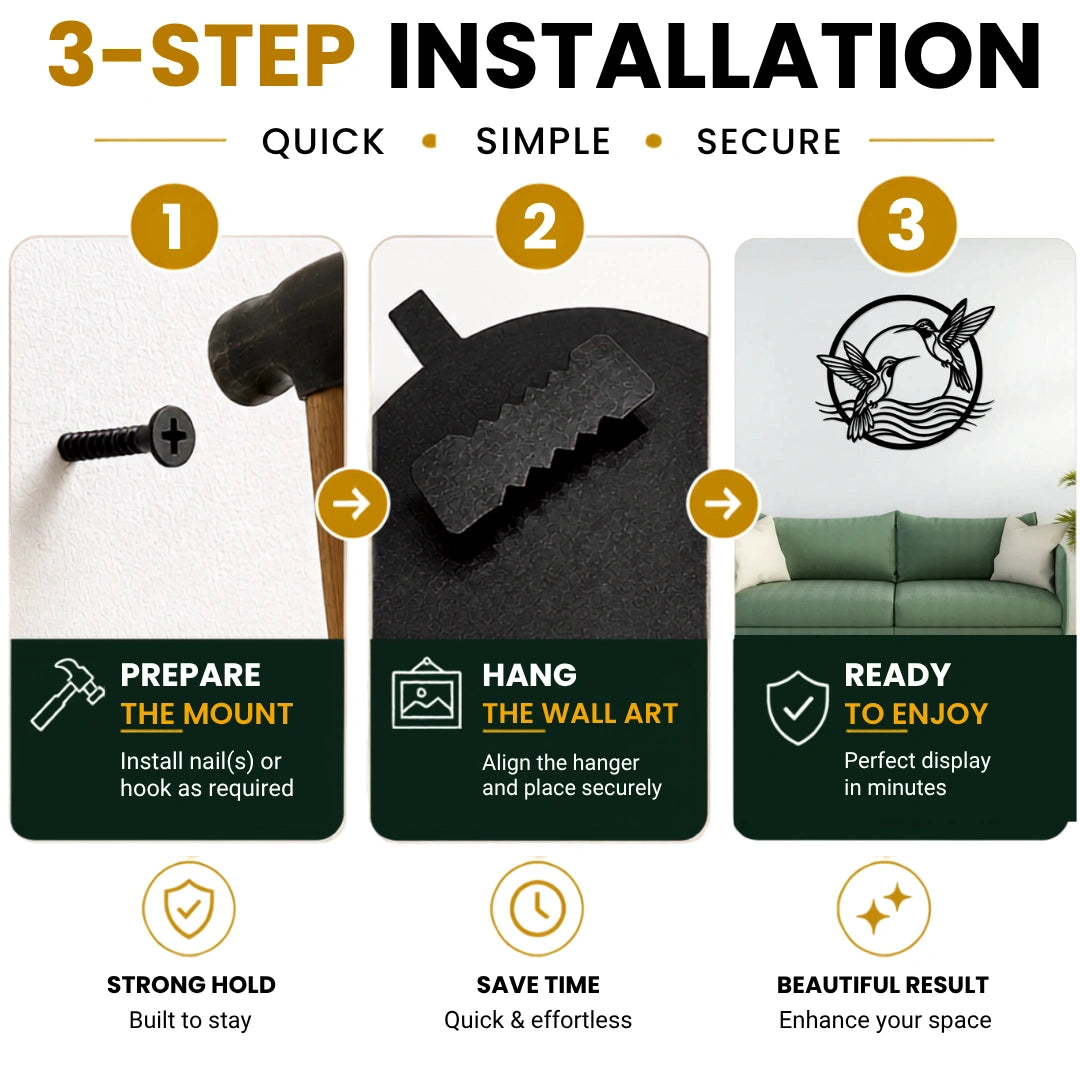 3-STEP INSTALLATION

QUICK • SIMPLE • SECURE

1

PREPARE
THE MOUNT
Install nail(s) or hook as required

2

HANG
THE WALL ART
Align the hanger and place securely

3

READY
TO ENJOY
Perfect display in minutes

STRONG HOLD
Built to stay

SAVE TIME
Quick & effortless

BEAUTIFUL RESULT
Enhance your space