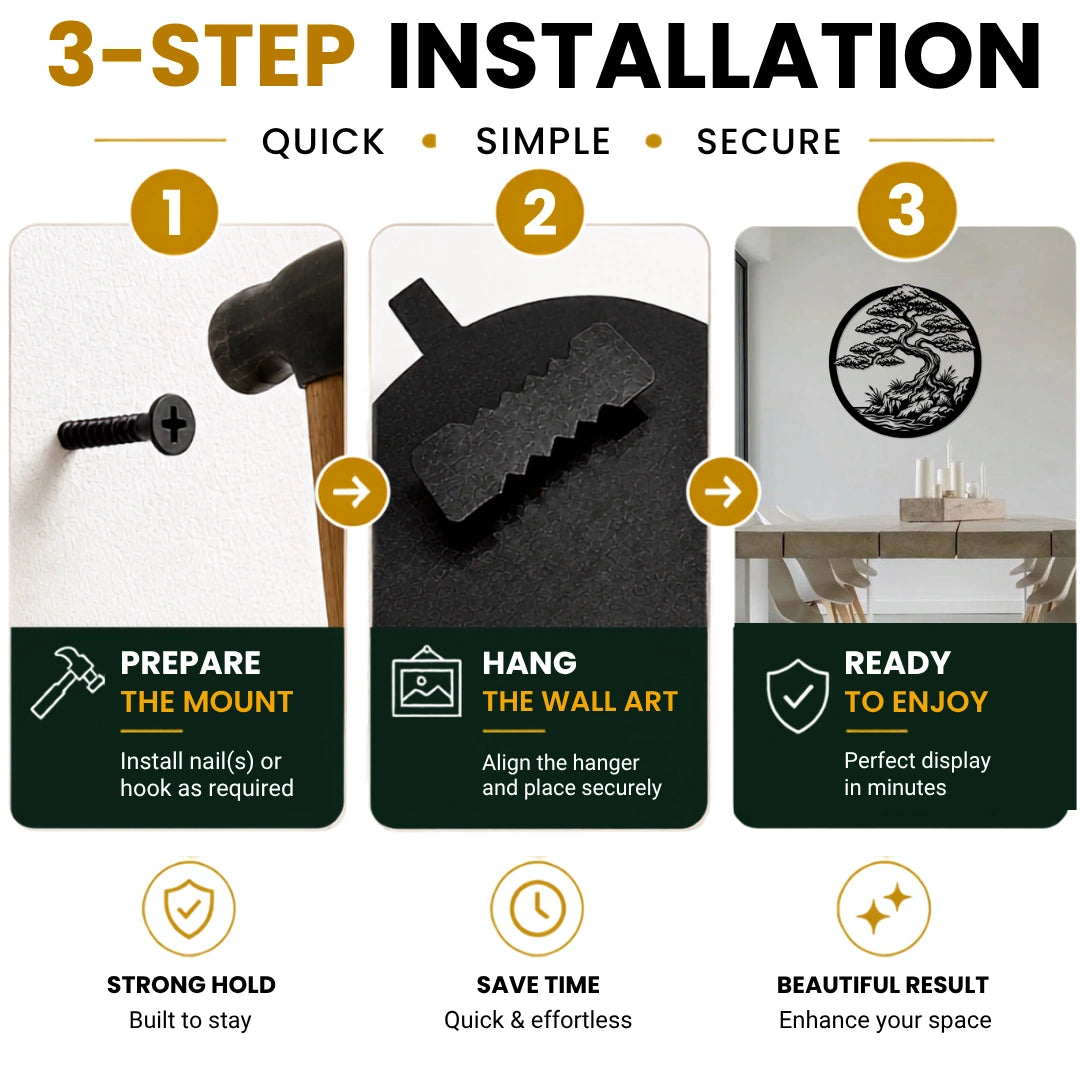 3-STEP INSTALLATION

QUICK • SIMPLE • SECURE

1

PREPARE
THE MOUNT

Install nail(s) or hook as required

2

HANG
THE WALL ART

Align the hanger and place securely

3

READY
TO ENJOY

Perfect display in minutes

STRONG HOLD
Built to stay

SAVE TIME
Quick & effortless

BEAUTIFUL RESULT
Enhance your space