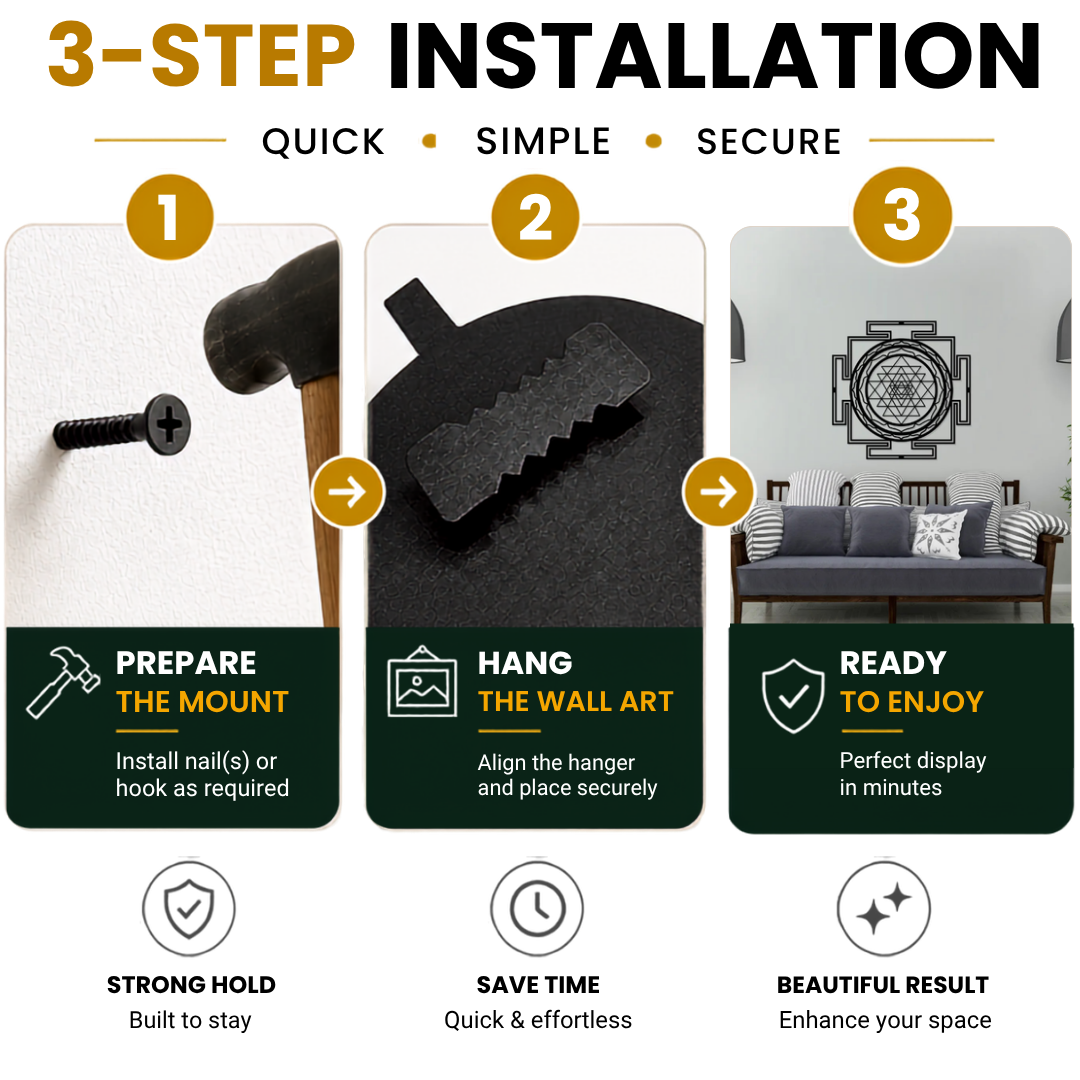 3-STEP INSTALLATION

QUICK • SIMPLE • SECURE

1

PREPARE
THE MOUNT

Install nail(s) or hook as required

2

HANG
THE WALL ART

Align the hanger and place securely

3

READY
TO ENJOY

Perfect display in minutes

STRONG HOLD
Built to stay

SAVE TIME
Quick & effortless

BEAUTIFUL RESULT
Enhance your space