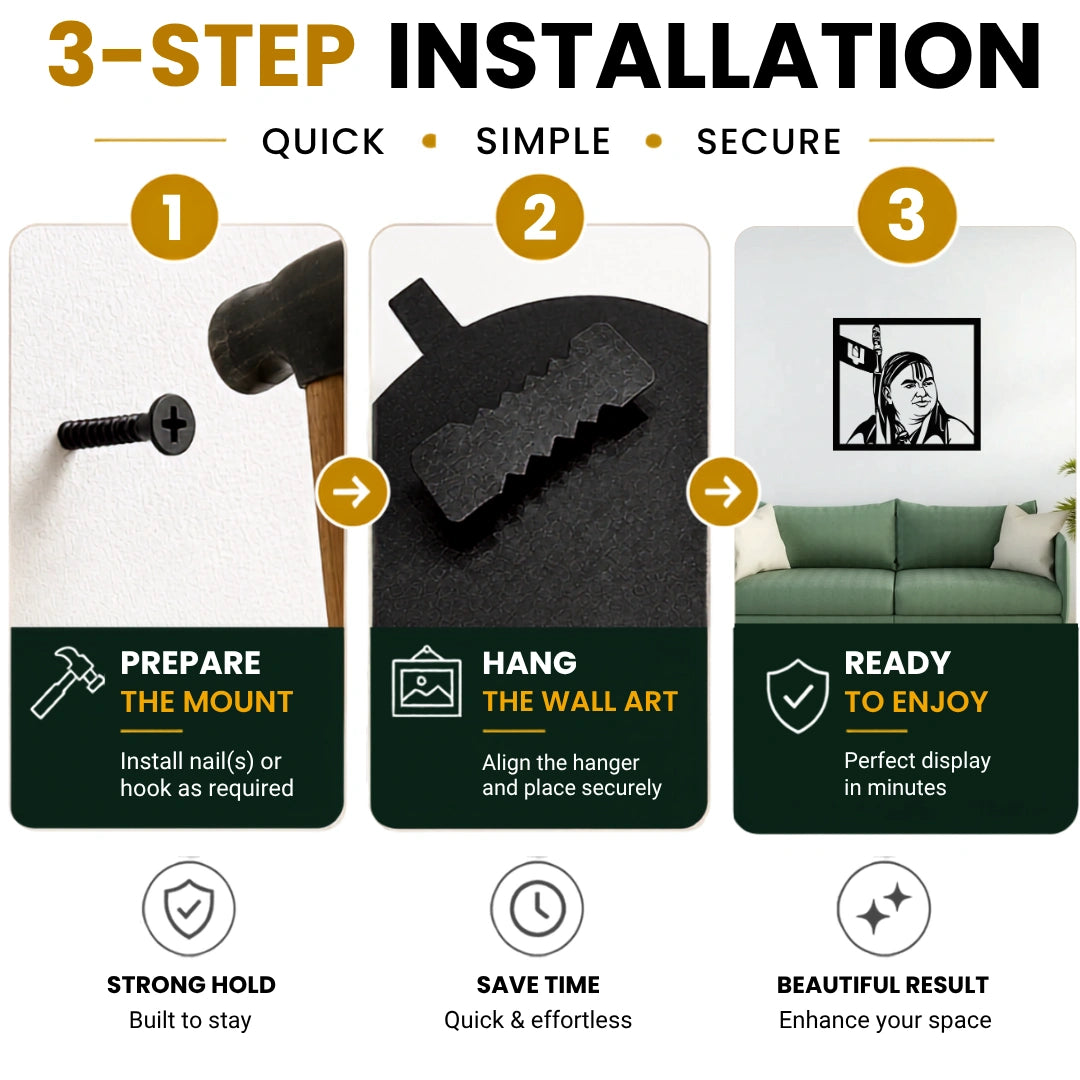 3-STEP INSTALLATION

QUICK • SIMPLE • SECURE

1

PREPARE
THE MOUNT

Install nail(s) or hook as required

2

HANG
THE WALL ART

Align the hanger and place securely

3

READY
TO ENJOY

Perfect display in minutes

STRONG HOLD
Built to stay

SAVE TIME
Quick & effortless

BEAUTIFUL RESULT
Enhance your space