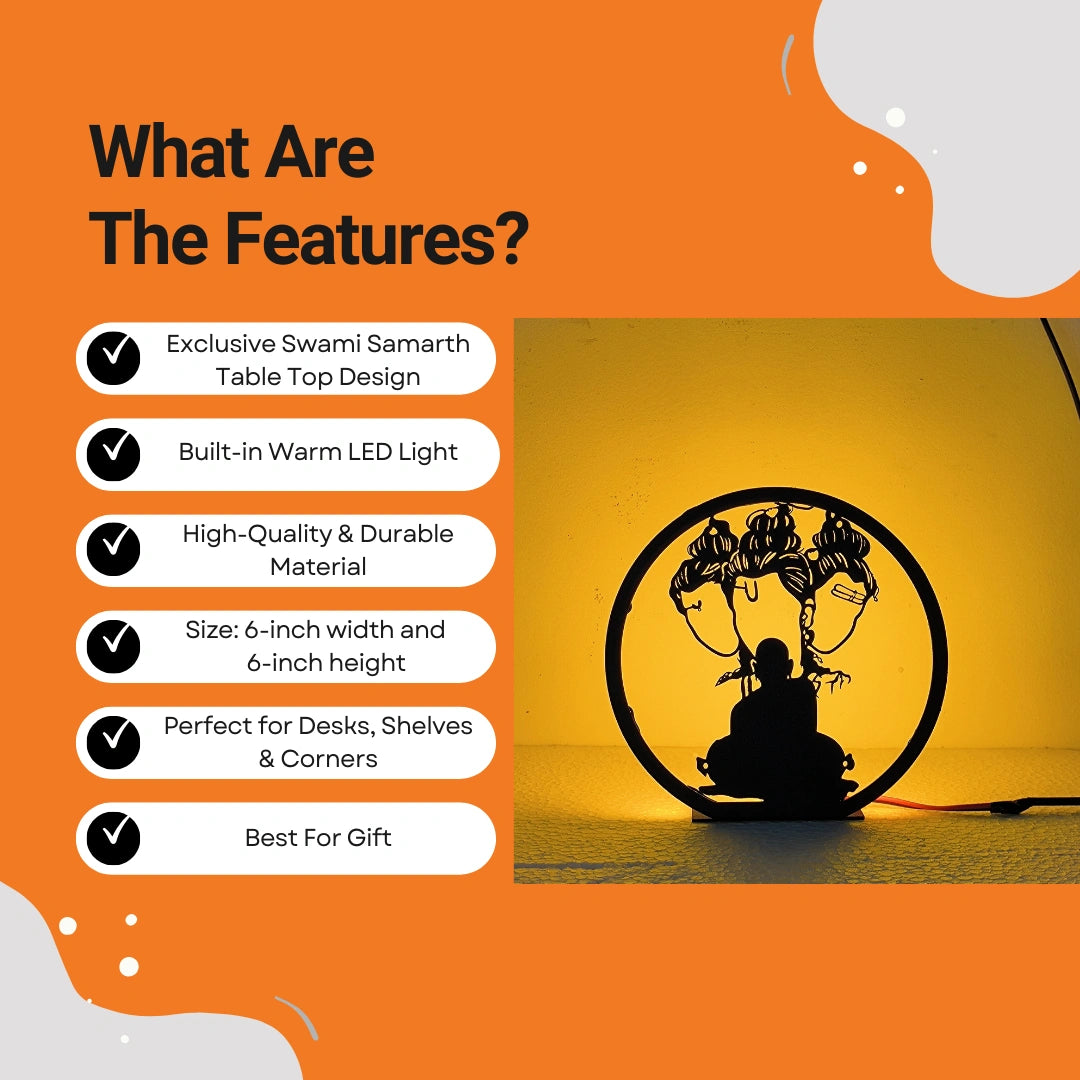 What Are
The Features?

Exclusive Swami Samarth Table Top Design

Built-in Warm LED Light

High-Quality & Durable Material

Size: 6-inch width and 6-inch height

Perfect for Desks, Shelves & Corners

Best For Gift