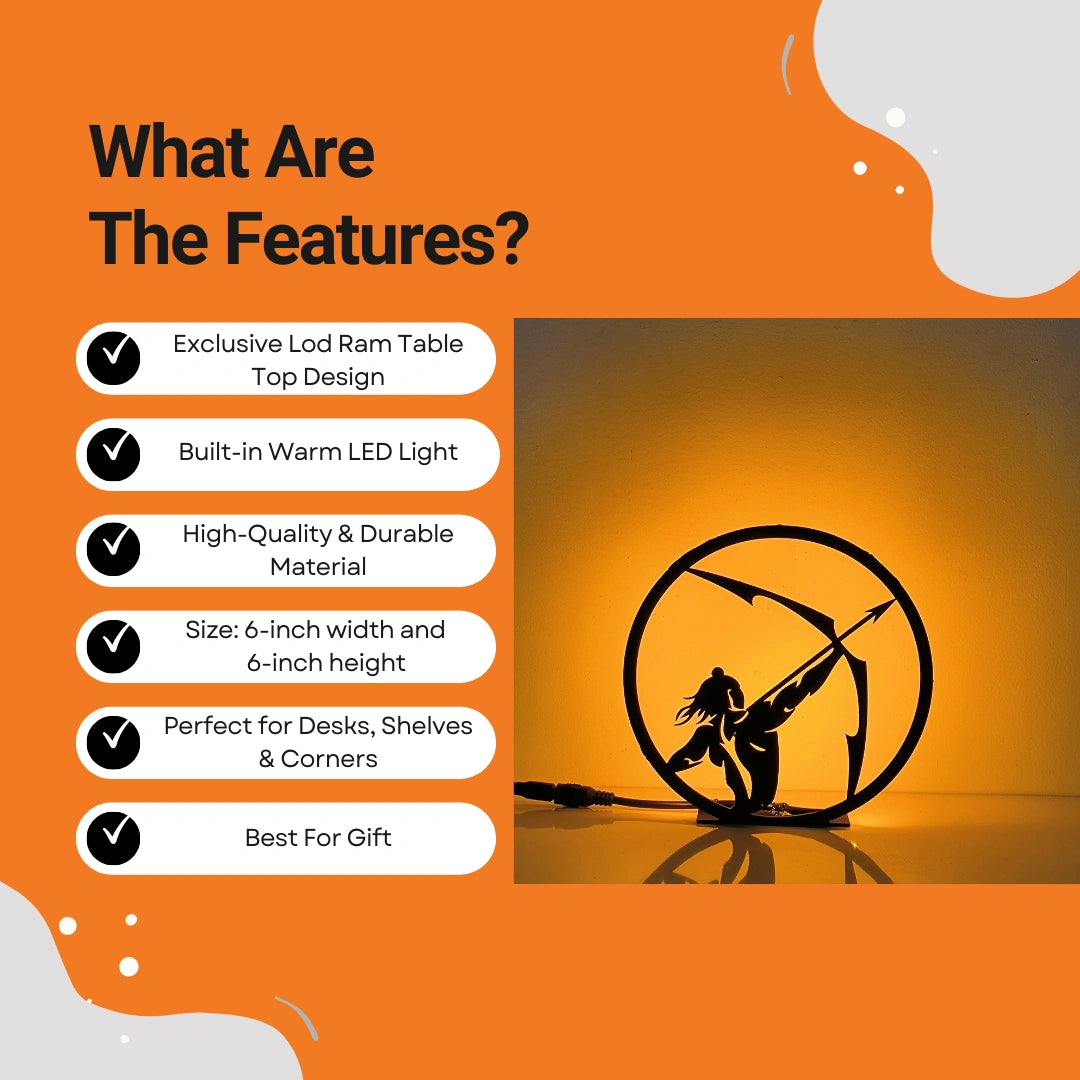 What Are
The Features?

Exclusive Lod Ram Table Top Design

Built-in Warm LED Light

High-Quality & Durable Material

Size: 6-inch width and 6-inch height

Perfect for Desks, Shelves & Corners

Best For Gift