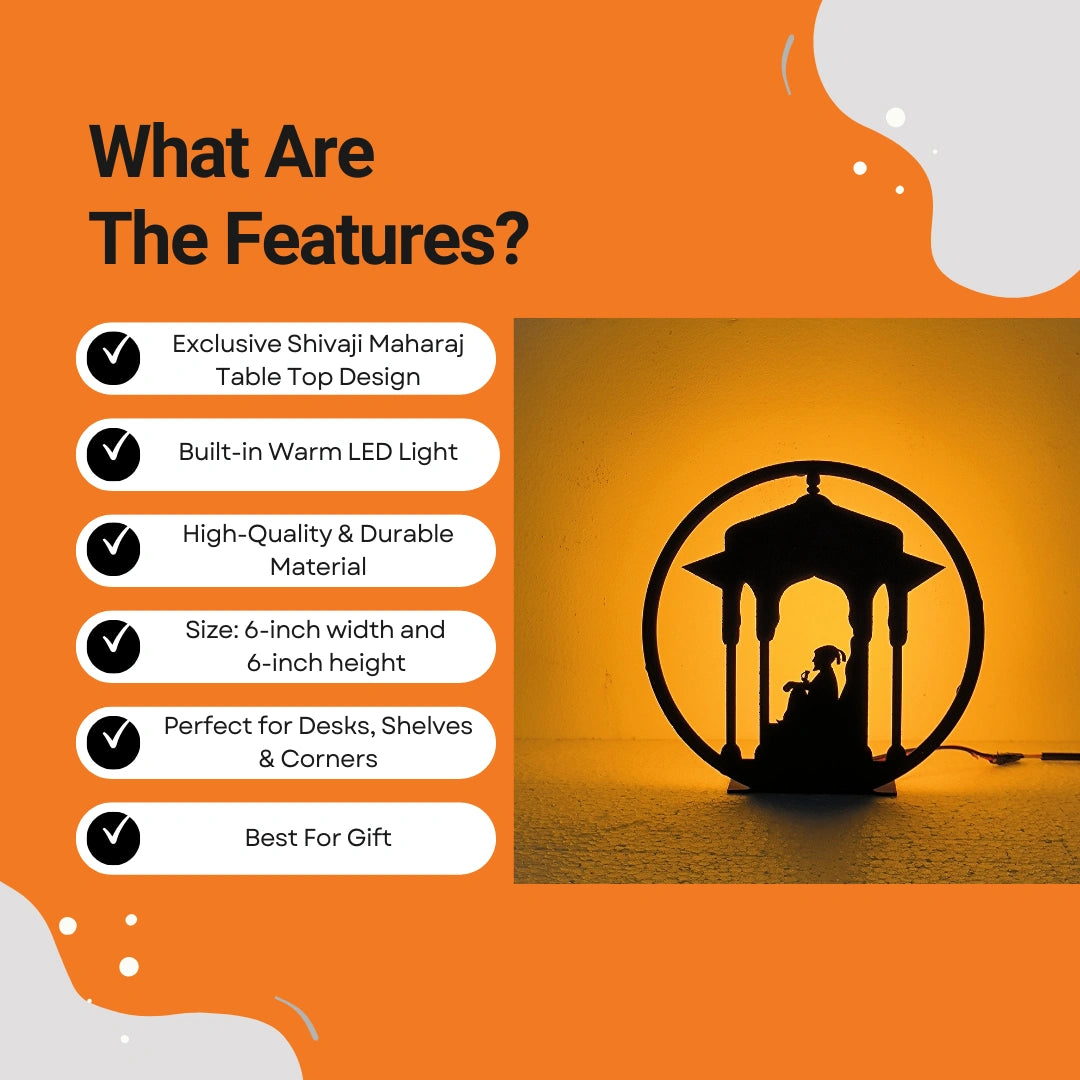 What Are The Features?

Exclusive Shivaji Maharaj Table Top Design

Built-in Warm LED Light

High-Quality & Durable Material

Size: 6-inch width and 6-inch height

Perfect for Desks, Shelves & Corners

Best For Gift